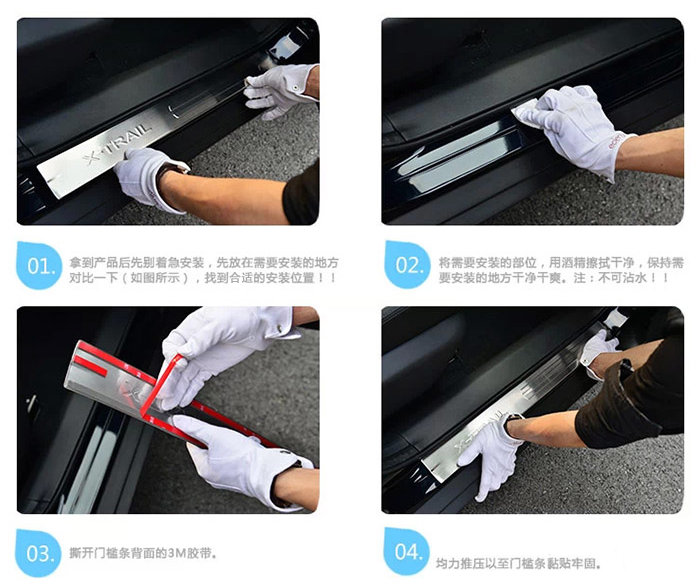 X-TRAIL

01. 拿到产品后先别着急安装，先放在需要安装的地方对比一下（如图所示），找到合适的安装位置！！

02. 将需要安装的部位，用酒精擦拭干净，保持需要安装的地方干净干爽。注：不可沾水！！

03. 撕开门槛条背面的3M胶带。

X-TRAIL

04. 均力推压以至门槛条黏贴牢固。